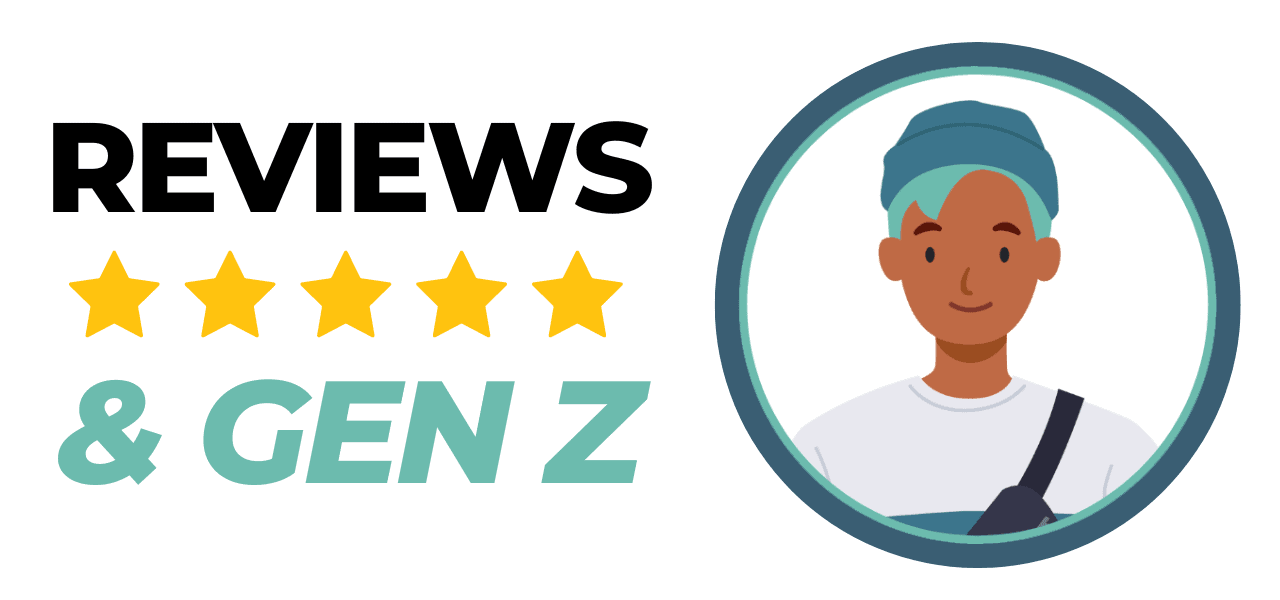 REVIEWS
& GEN Z