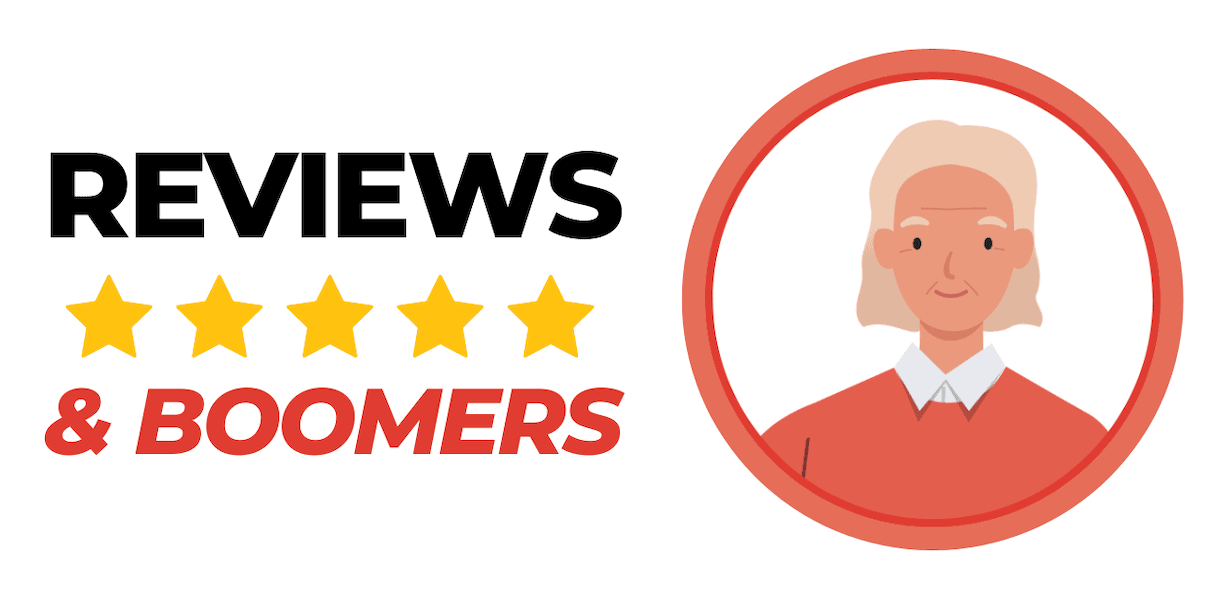 REVIEWS

& BOOMERS